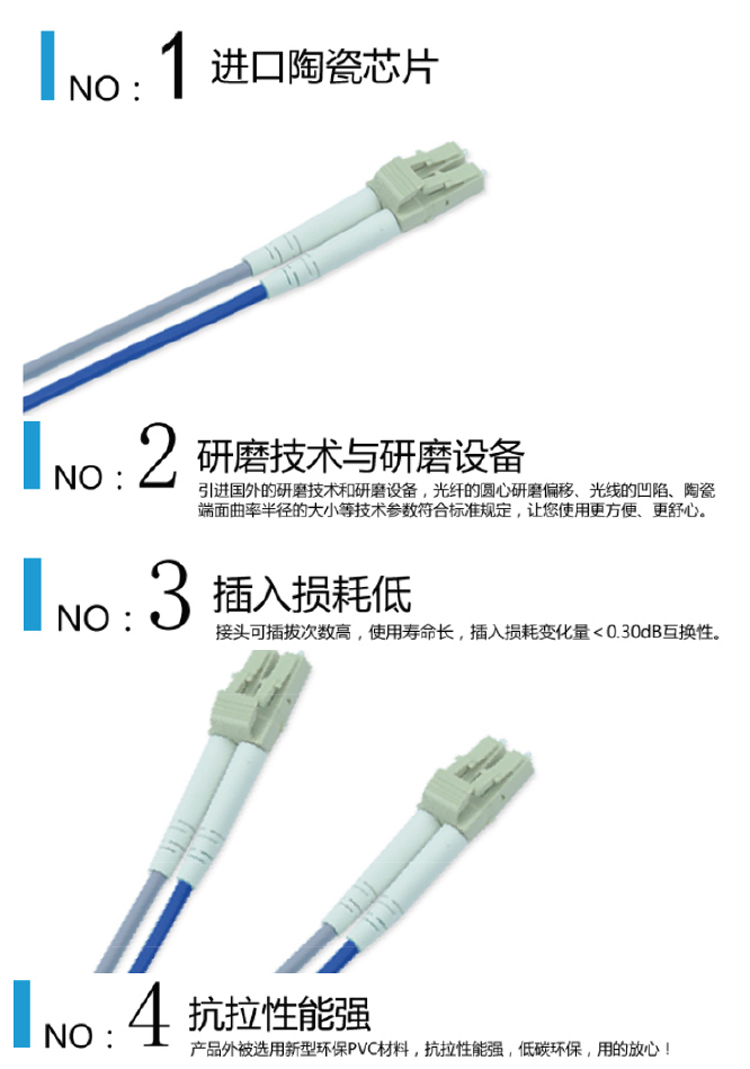 NO : 1 进口陶瓷芯片

NO : 2 研磨技术与研磨设备

引进国外的研磨技术和研磨设备，光纤的圆心研磨偏移、光线的凹陷、陶瓷端面曲率半径的大小等技术参数符合标准规定，让您使用更方便、更舒心。

NO : 3 插入损耗低

接头可插拔次数高，使用寿命长，插入损耗变化量＜0.30dB互换性。

NO : 4 抗拉性能强

产品外被选用新型环保PVC材料，抗拉性能强，低碳环保，用的放心！